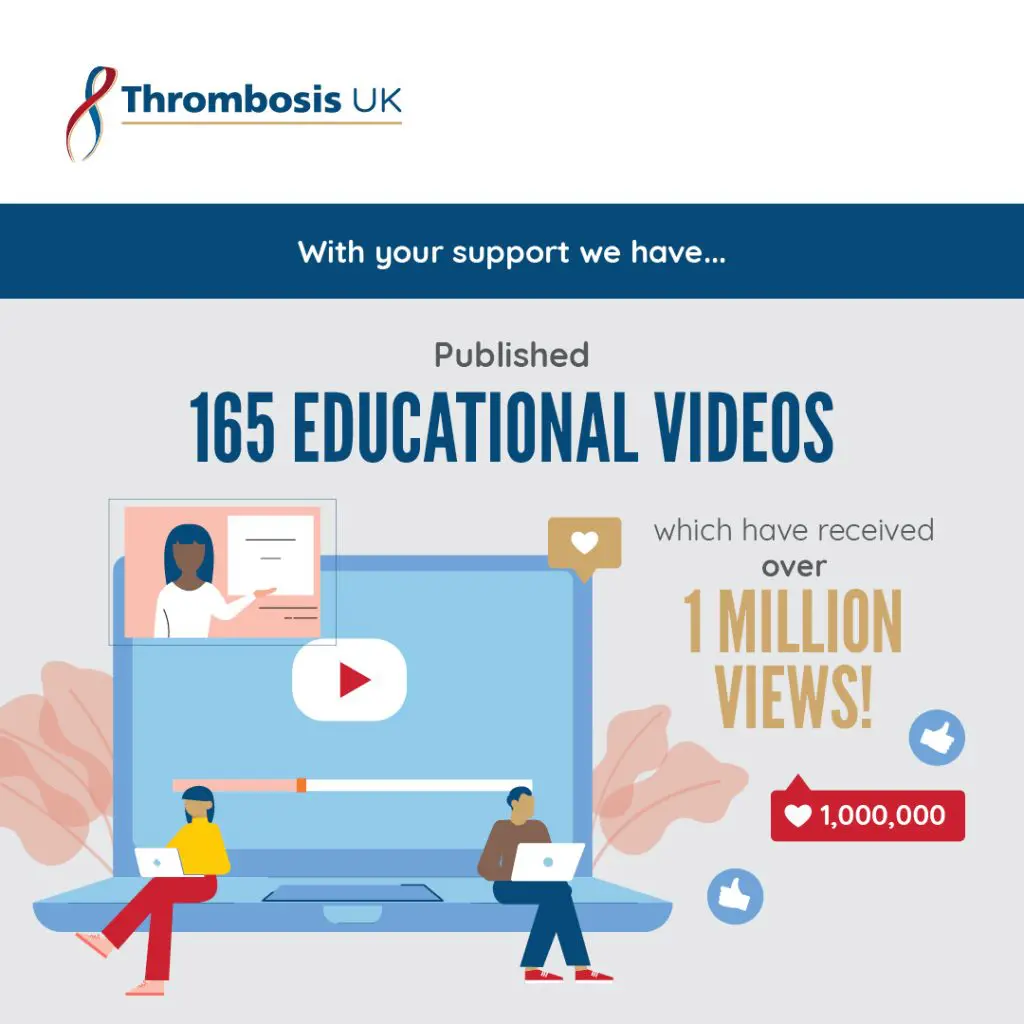 Thrombosis UK

With your support we have...

Published
165 EDUCATIONAL VIDEOS

which have received
over
1 MILLION
VIEWS!

1,000,000