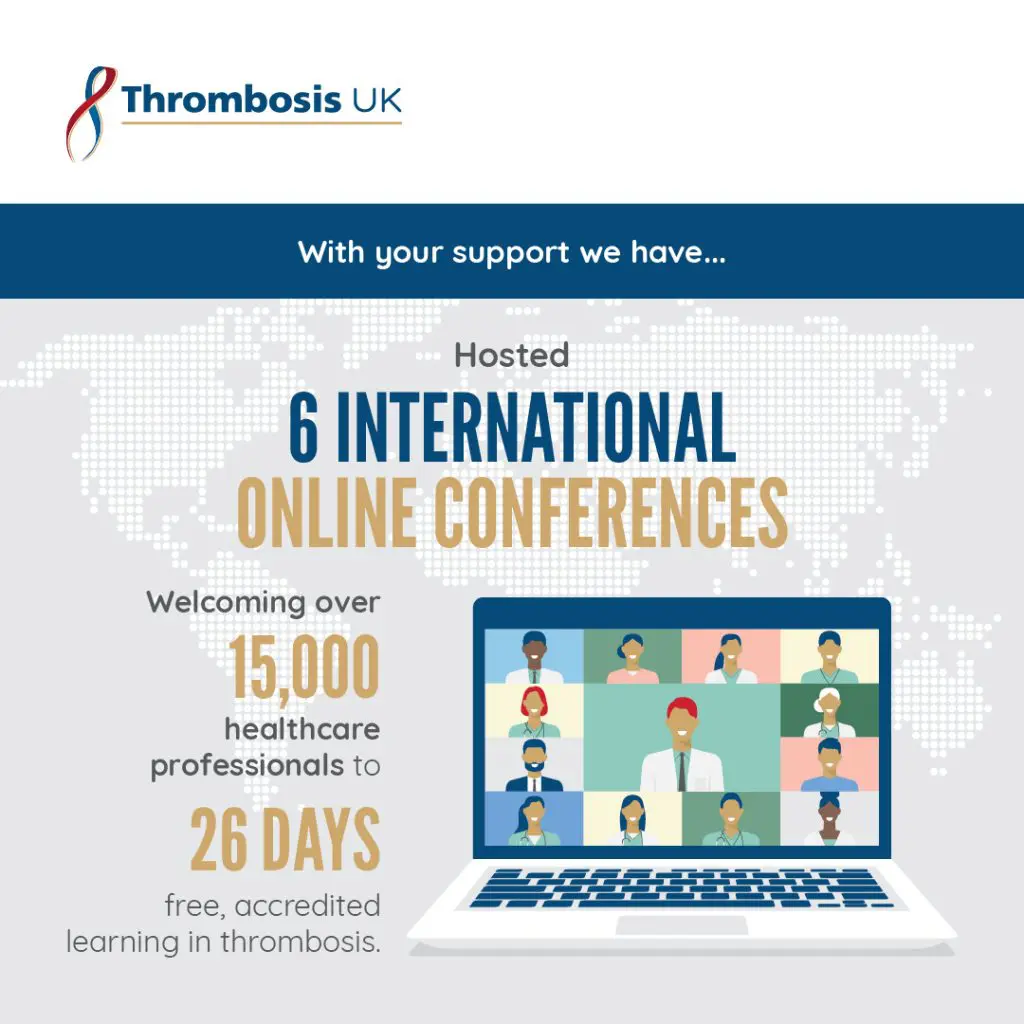 Thrombosis UK

With your support we have...

Hosted
6 INTERNATIONAL
ONLINE CONFERENCES

Welcoming over
15,000
healthcare professionals to
26 DAYS
free, accredited learning in thrombosis.