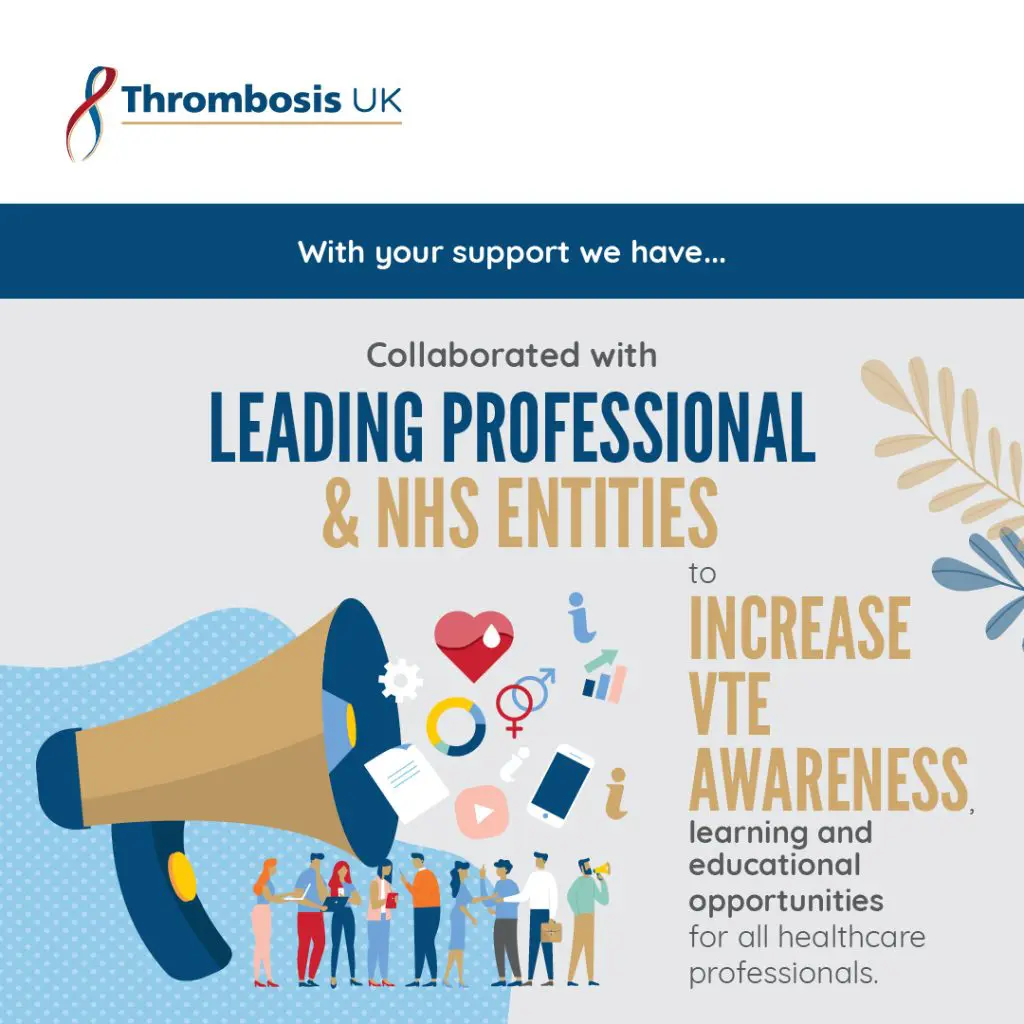 Thrombosis UK

With your support we have...

Collaborated with
LEADING PROFESSIONAL
& NHS ENTITIES
to
INCREASE VTE AWARENESS,
learning and educational opportunities for all healthcare professionals.