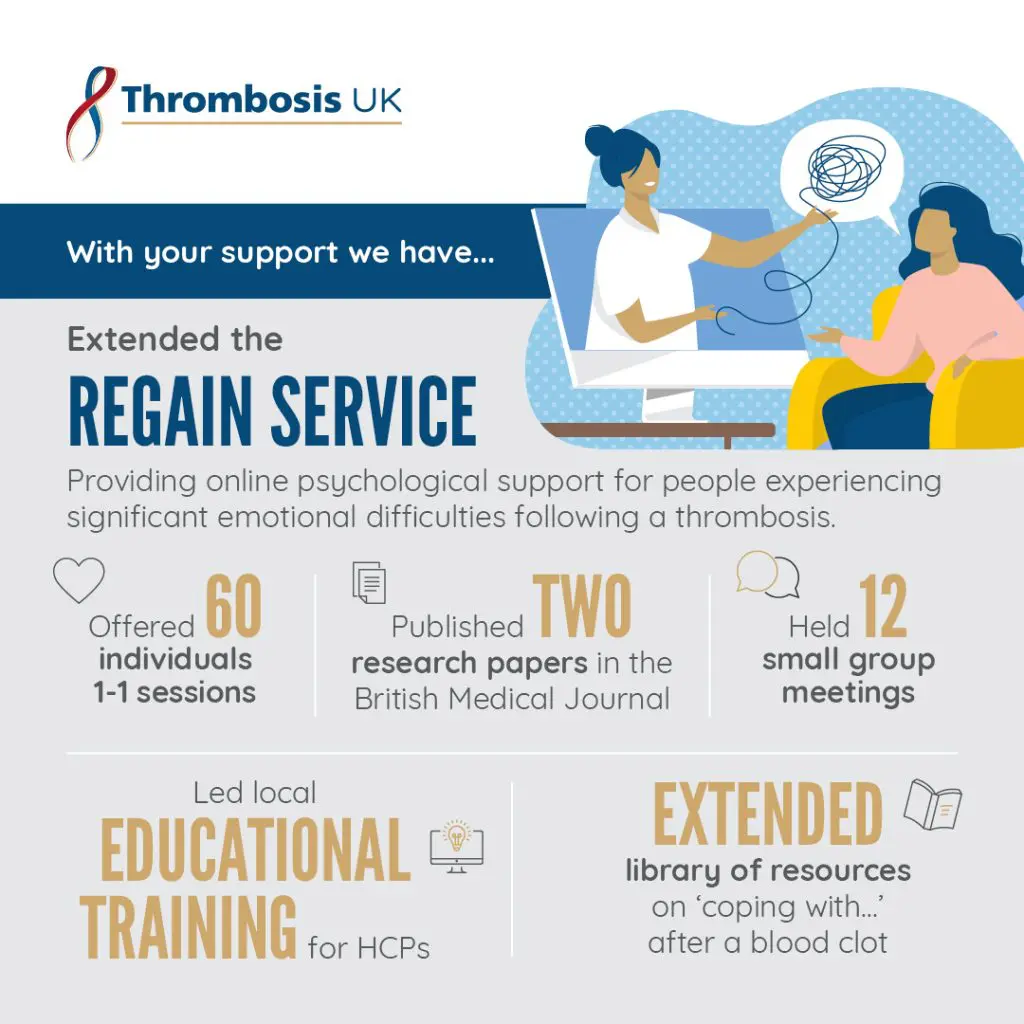 Thrombosis UK

With your support we have...

Extended the

REGAIN SERVICE

Providing online psychological support for people experiencing significant emotional difficulties following a thrombosis.

Offered 60 individuals 1-1 sessions

Published TWO research papers in the British Medical Journal

Held 12 small group meetings

Led local EDUCATIONAL TRAINING for HCPs

EXTENDED library of resources on 'coping with...' after a blood clot